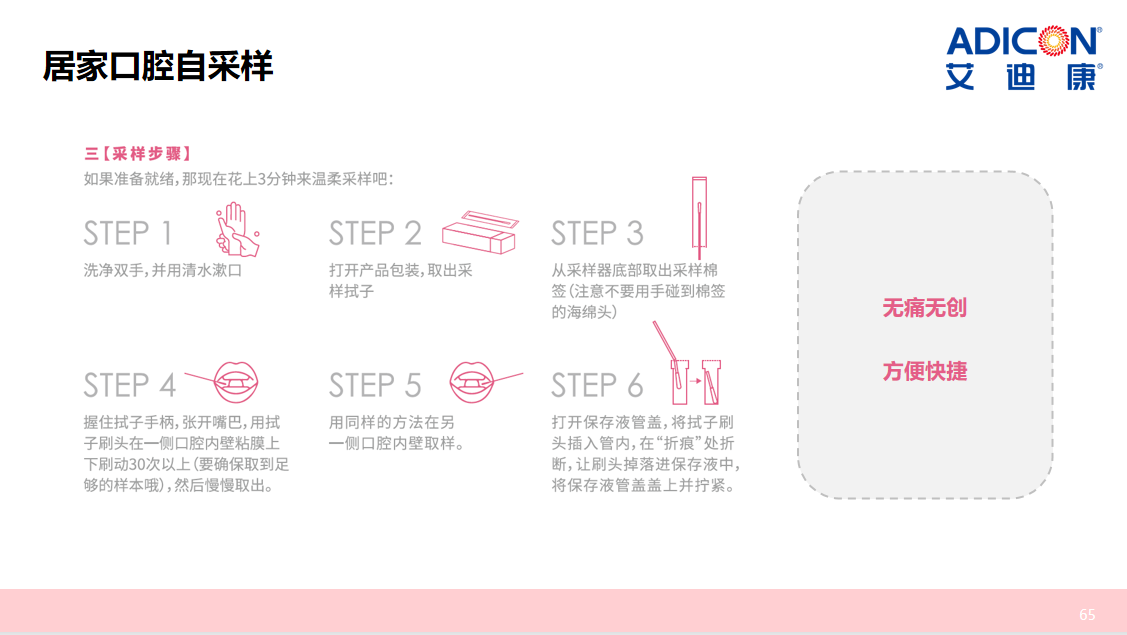 居家口腔自采样

ADICON®
艾迪康®

三【采样步骤】
如果准备就绪，那现在花上3分钟来温柔采样吧：

STEP 1
洗净双手，并用清水漱口

STEP 2
打开产品包装，取出采样拭子

STEP 3
从采样器底部取出采样棉签（注意不要用手碰到棉签的海绵头）

STEP 4
握住拭子手柄，张开嘴巴，用拭子刷头在一侧口腔内壁粘膜上下刷动30次以上（要确保取到足够的样本哦），然后慢慢取出。

STEP 5
用同样的方法在另一侧口腔内壁取样。

STEP 6
打开保存液管盖，将拭子刷头插入管内，在“折痕”处折断，让刷头掉落进保存液中，将保存液管盖盖上并拧紧。

无痛无创

方便快捷

65